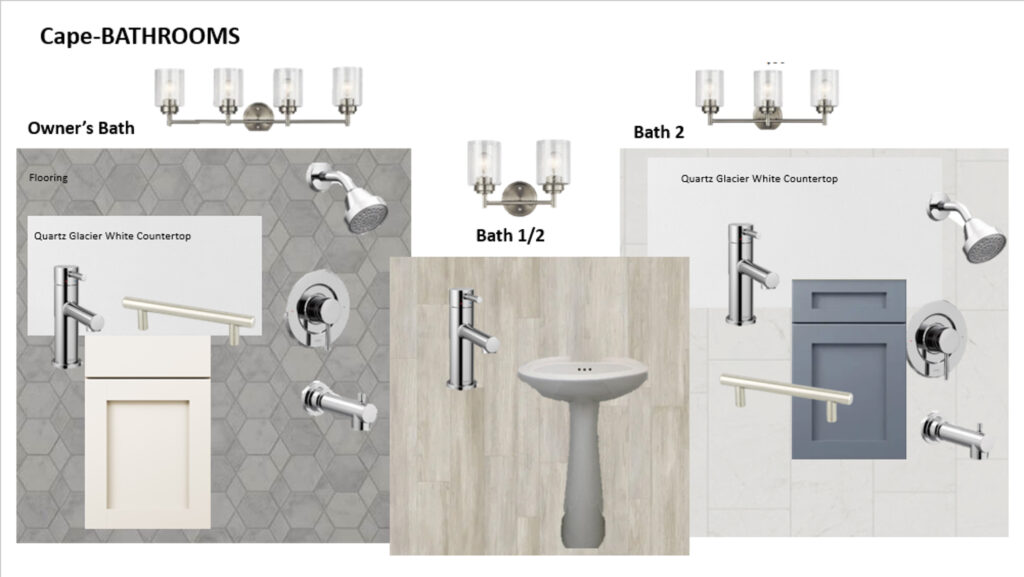 Cape-BATHROOMS

Owner's Bath

Flooring

Quartz Glacier White Countertop

Bath 1/2

Bath 2

Quartz Glacier White Countertop